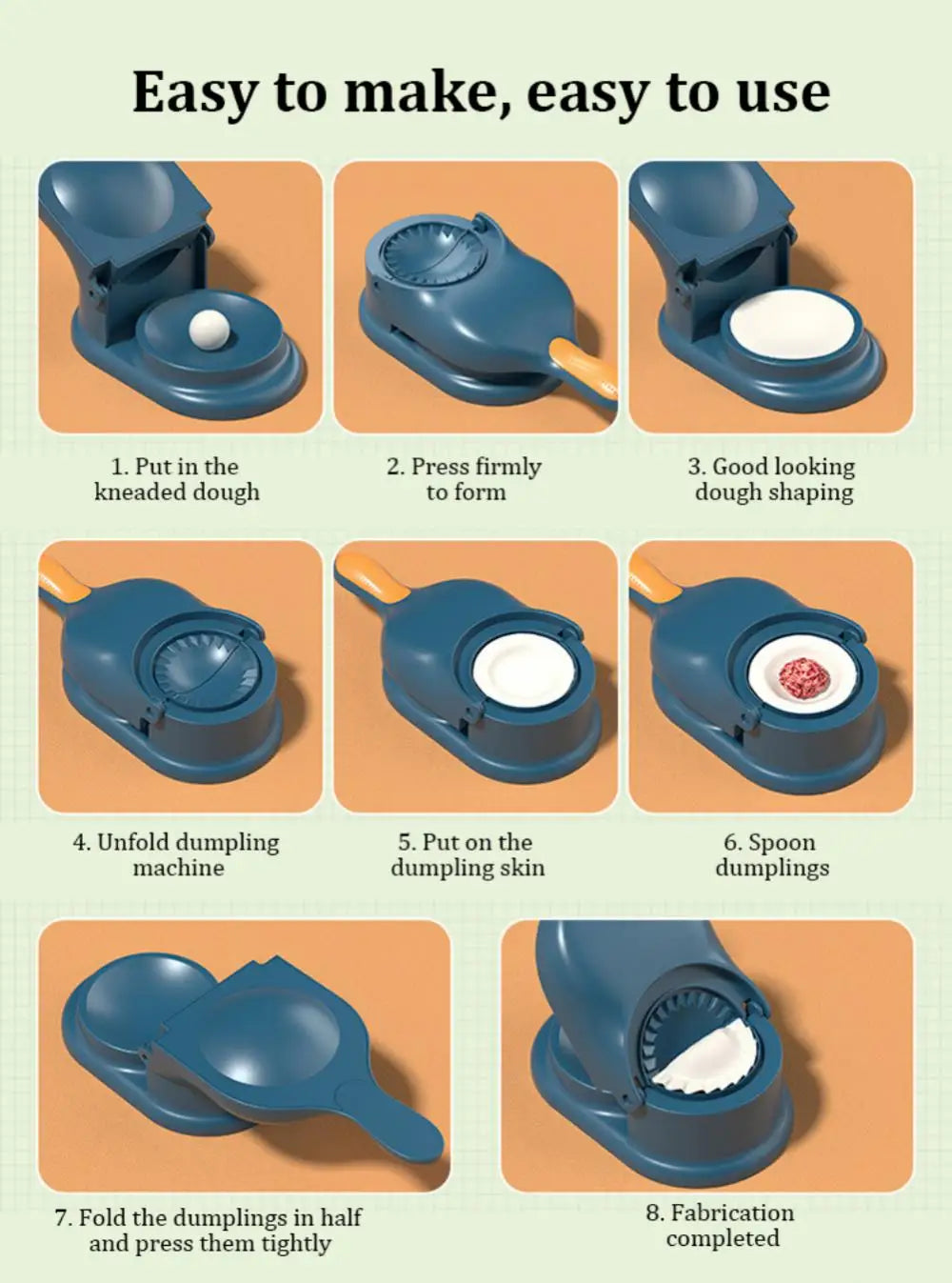 Easy to make, easy to use

1. Put in the kneaded dough

2. Press firmly to form

3. Good looking dough shaping

4. Unfold dumpling machine

5. Put on the dumpling skin

6. Spoon dumplings

7. Fold the dumplings in half and press them tightly

8. Fabrication completed